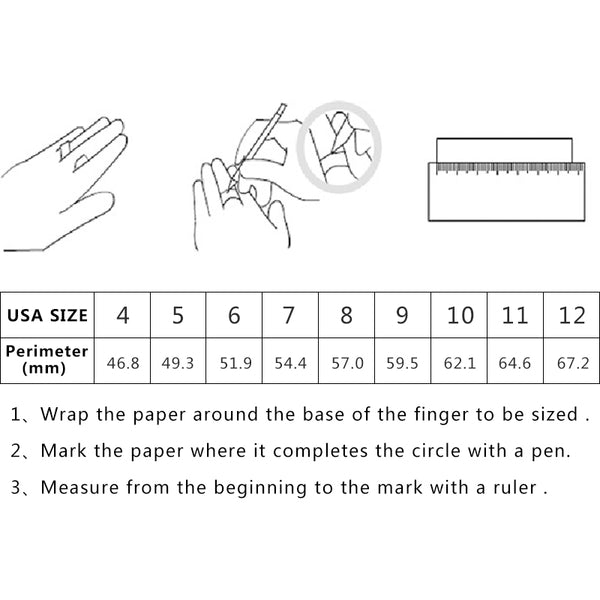 | USA SIZE | 4 | 5 | 6 | 7 | 8 | 9 | 10 | 11 | 12 |
|---|---|---|---|---|---|---|---|---|---|
| Perimeter (mm) | 46.8 | 49.3 | 51.9 | 54.4 | 57.0 | 59.5 | 62.1 | 64.6 | 67.2 |

1、Wrap the paper around the base of the finger to be sized .

2、Mark the paper where it completes the circle with a pen.

3、Measure from the beginning to the mark with a ruler .